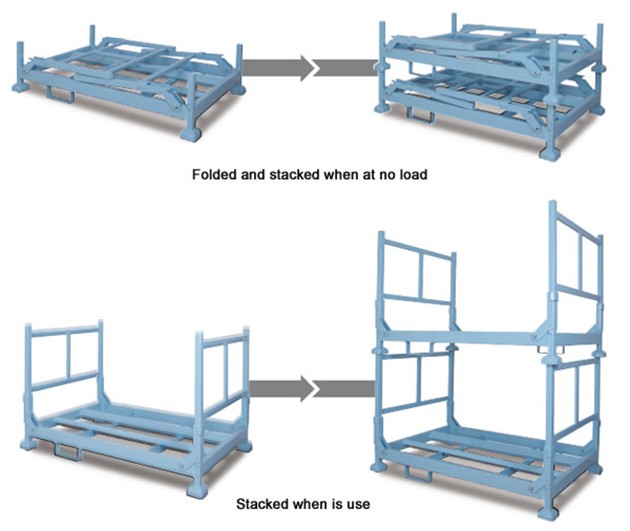 Folded and stacked when at no load

Stacked when is use